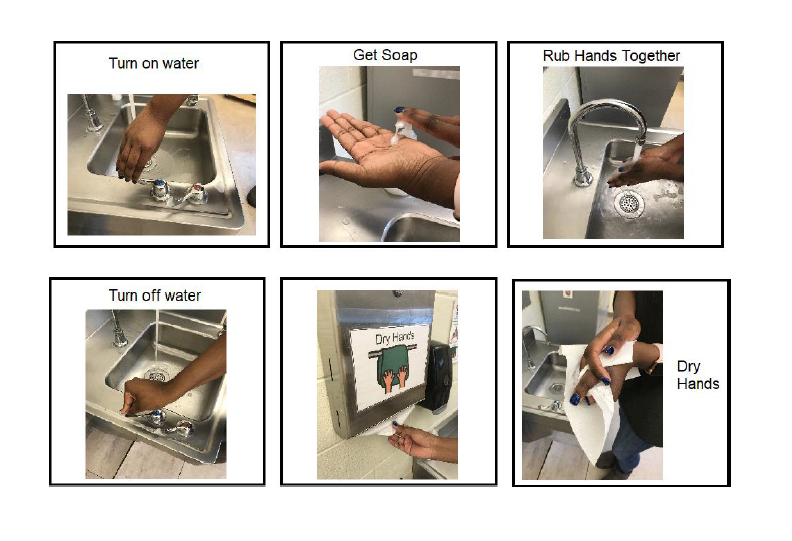 Turn on water

Get Soap

Rub Hands Together

Turn off water

Dry Hands

Dry Hands